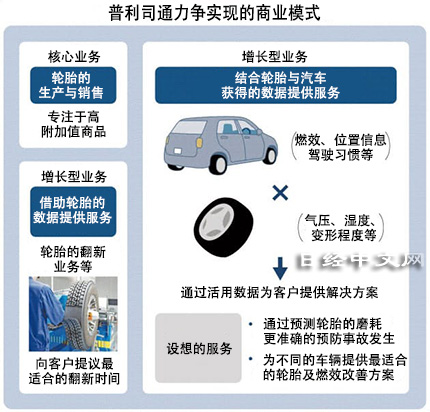 普利司通力争实现的商业模式

核心业务

轮胎的生产与销售

专注于高附加值商品

增长型业务

借助轮胎的数据提供服务

轮胎的翻新业务等

向客户提议最适合的翻新时间

增长型业务

结合轮胎与汽车获得的数据提供服务

（燃效、位置信息驾驶习惯等）

×

（气压、湿度、变形程度等）

日经中文网

通过活用数据为客户提供解决方案

设想的服务

• 通过预测轮胎的磨耗更准确的预防事故发生

• 为不同的车辆提供最适合的轮胎及燃效改善方案