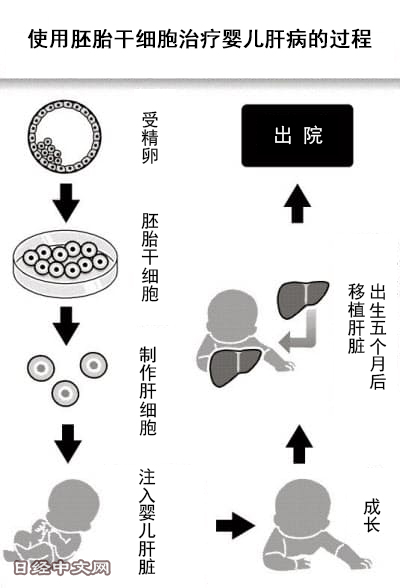 使用胚胎干细胞治疗婴儿肝病的过程

受精卵

胚胎干细胞

制作肝细胞

注入婴儿肝脏

成长

出生五个月后移植肝脏

出院

日经中文网