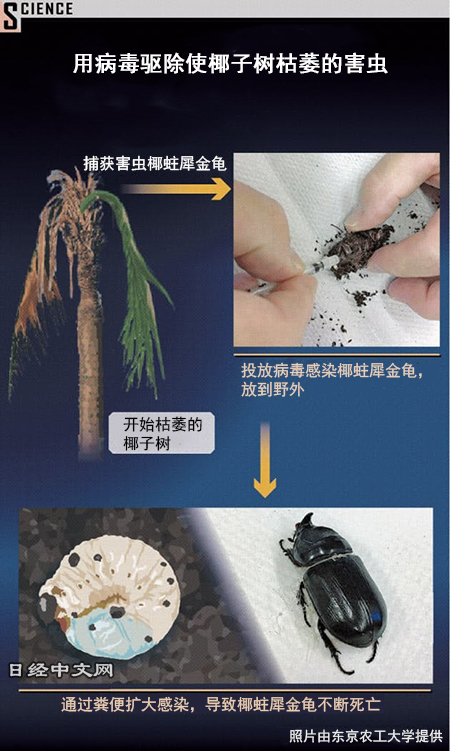 SCIENCE

用病毒驱除使椰子树枯萎的害虫

捕获害虫椰蛀犀金龟

投放病毒感染椰蛀犀金龟，放到野外

开始枯萎的椰子树

日经中文网

通过粪便扩大感染，导致椰蛀犀金龟不断死亡

照片由东京农工大学提供