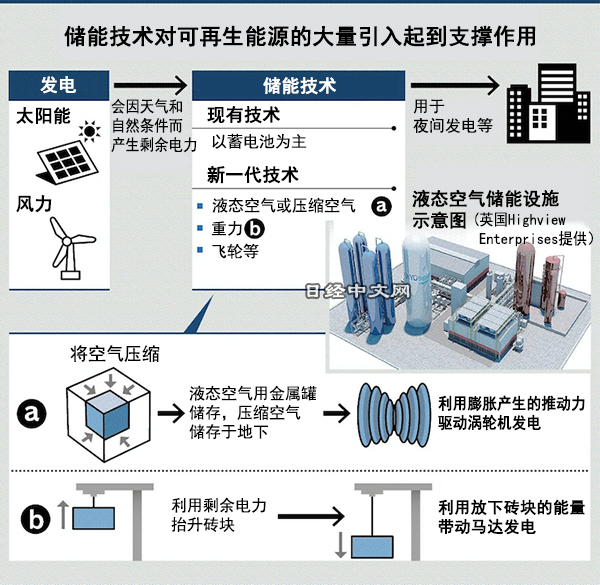 储能技术对可再生能源的大量引入起到支撑作用

发电

太阳能

风力

会因天气和自然条件而产生剩余电力

储能技术

现有技术

以蓄电池为主

新一代技术

液态空气或压缩空气 a

重力 b

飞轮等

用于夜间发电等

液态空气储能设施示意图（英国Highview Enterprises提供）

日经中文网

将空气压缩

a

液态空气用金属罐储存，压缩空气储存于地下

利用膨胀产生的推动力驱动涡轮机发电

b

利用剩余电力抬升砖块

利用放下砖块的能量带动马达发电