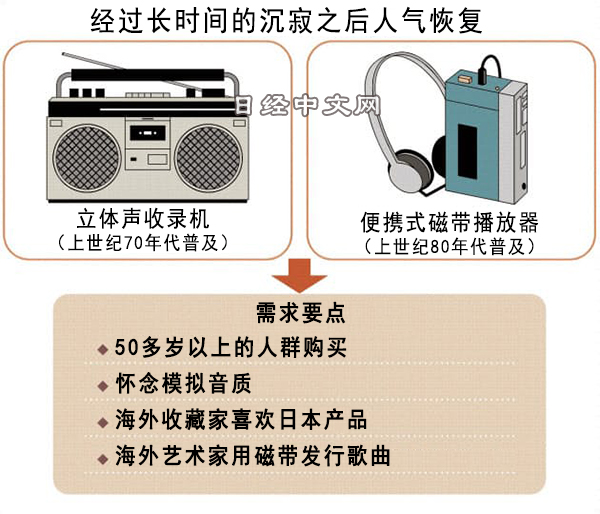 经过长时间的沉寂之后人气恢复

日经中文网

立体声收录机
（上世纪70年代普及）

便携式磁带播放器
（上世纪80年代普及）

需求要点

◆ 50多岁以上的人群购买

◆ 怀念模拟音质

◆ 海外收藏家喜欢日本产品

◆ 海外艺术家用磁带发行歌曲