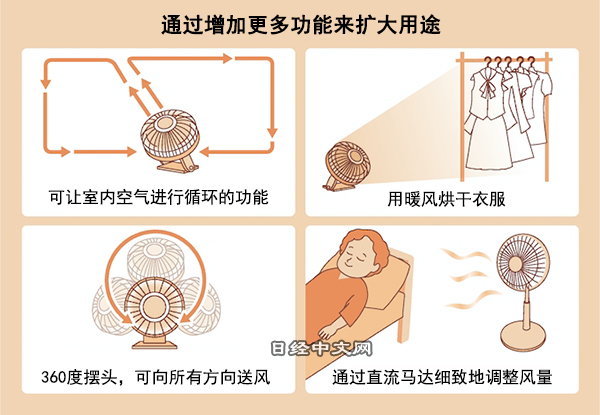 通过增加更多功能来扩大用途

可让室内空气进行循环的功能

用暖风烘干衣服

360度摆头，可向所有方向送风

日经中文网

通过直流马达细致地调整风量